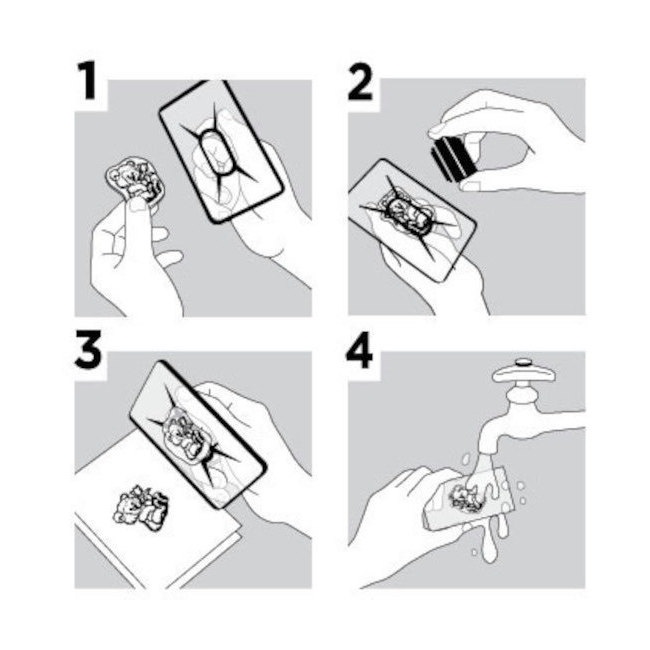 1

2

3

4